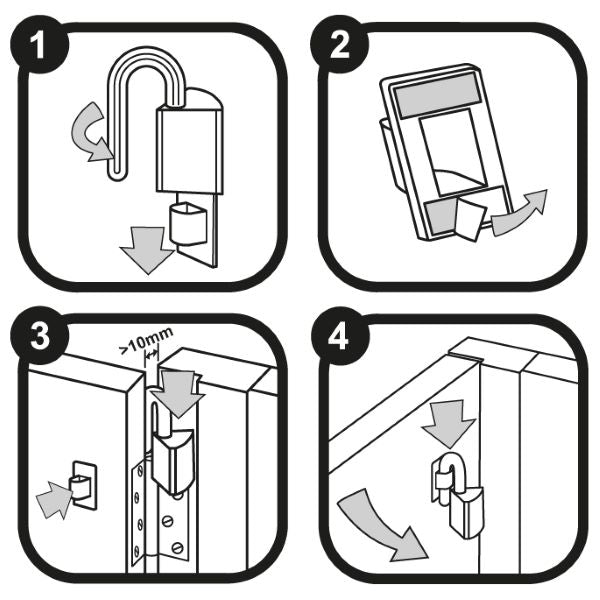 1

2

3

>10mm

4